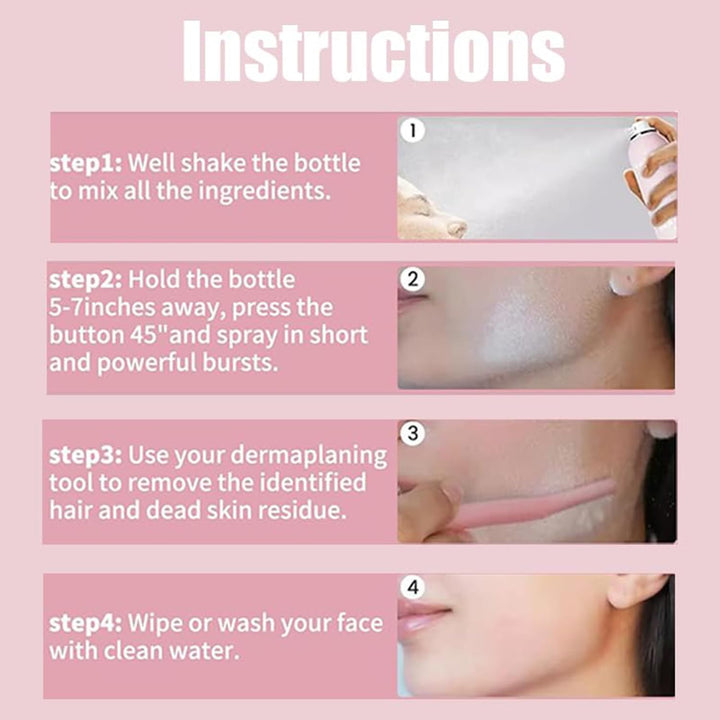 Instructions

step1: Well shake the bottle to mix all the ingredients.

1

step2: Hold the bottle 5-7inches away, press the button 45"and spray in short and powerful bursts.

2

step3: Use your dermaplaning tool to remove the identified hair and dead skin residue.

3

step4: Wipe or wash your face with clean water.

4